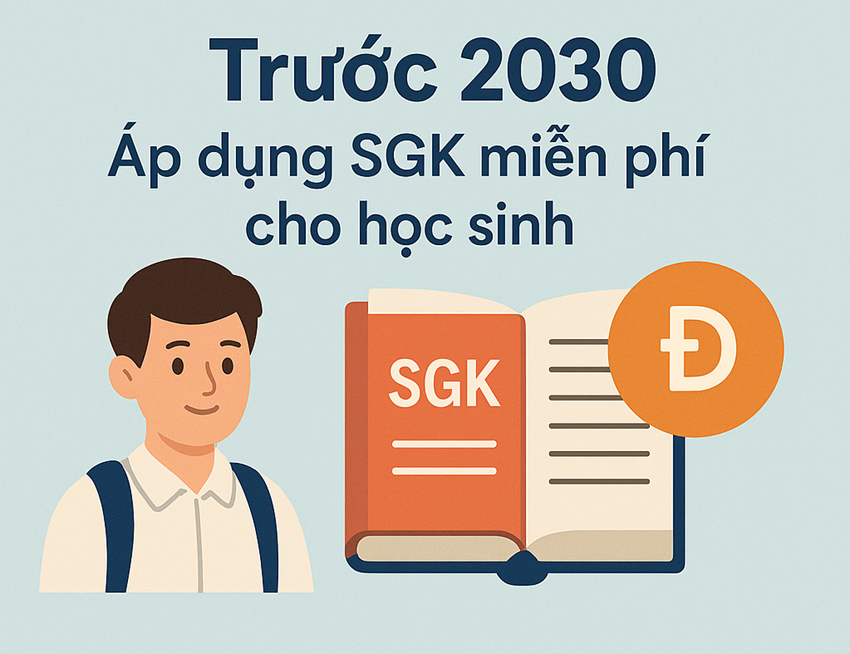 Trước 2030
Áp dụng SGK miễn phí cho học sinh

SGK

Đ